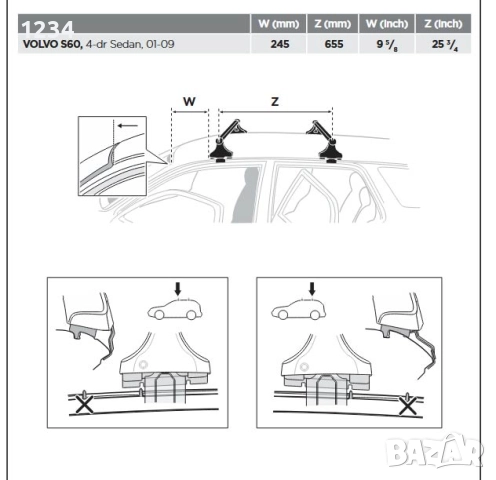 | 1234 | W (mm) | Z (mm) | W (inch) | Z (inch) |
|---|---|---|---|---|
| **VOLVO S60,** 4-dr Sedan, 01-09 | 245 | 655 | 9 $^5/_8$ | 25 $^3/_4$ |

W

Z

BAZAR