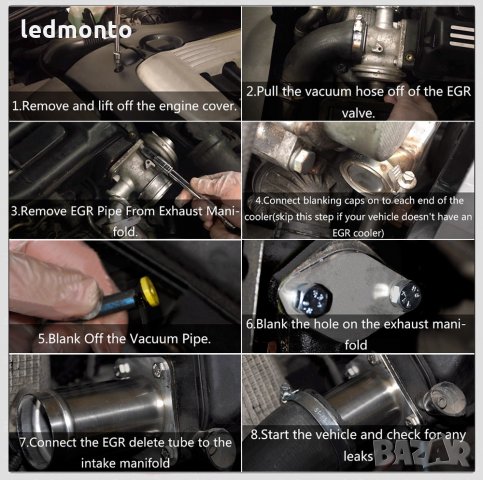 ledmonto

1.Remove and lift off the engine cover.

2.Pull the vacuum hose off of the EGR valve.

3.Remove EGR Pipe From Exhaust Manifold.

4.Connect blanking caps on to each end of the cooler(skip this step if your vehicle doesn't have an EGR cooler)

5.Blank Off the Vacuum Pipe.

6.Blank the hole on the exhaust manifold

7.Connect the EGR delete tube to the intake manifold

8.Start the vehicle and check for any leaks

BAZAR