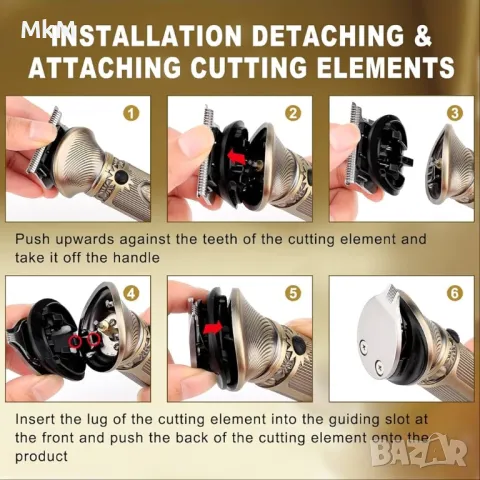 MkM

INSTALLATION DETACHING & ATTACHING CUTTING ELEMENTS

1

2

3

Push upwards against the teeth of the cutting element and take it off the handle

4

5

6

Insert the lug of the cutting element into the guiding slot at the front and push the back of the cutting element onto the product

BAZAR