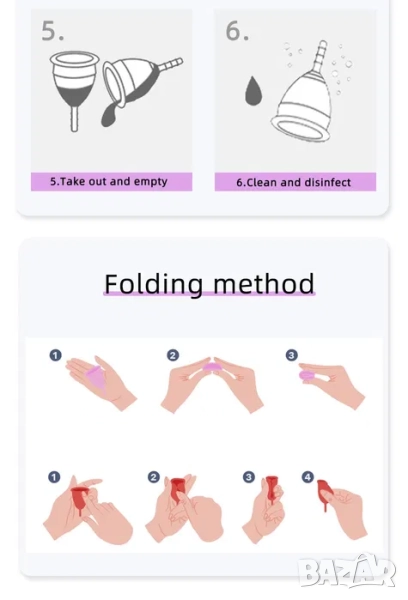 5.

6.

5.Take out and empty

6.Clean and disinfect

Folding method

1

2

3

1

2

3

4

BAZAR