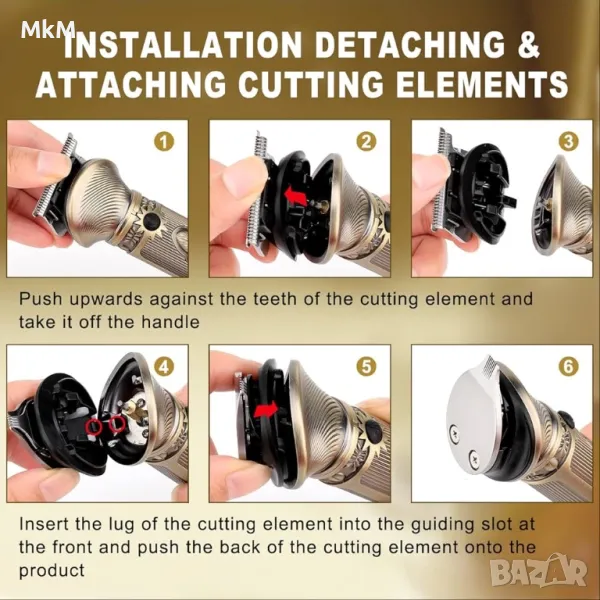 MkM

INSTALLATION DETACHING & ATTACHING CUTTING ELEMENTS

1

2

3

Push upwards against the teeth of the cutting element and take it off the handle

4

5

6

Insert the lug of the cutting element into the guiding slot at the front and push the back of the cutting element onto the product

BAZAR