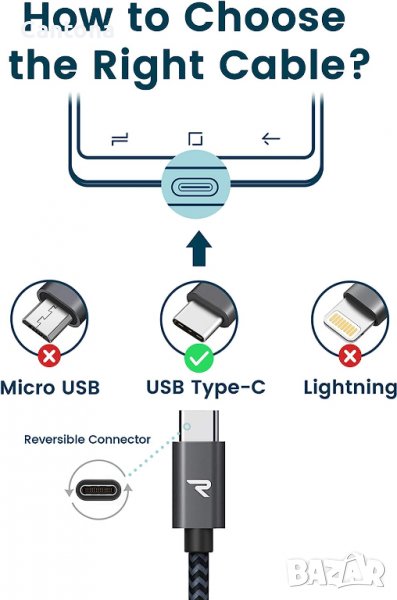 How to Choose the Right Cable?

Cantona

Micro USB

USB Type-C

Lightning

Reversible Connector

R

BAZAR