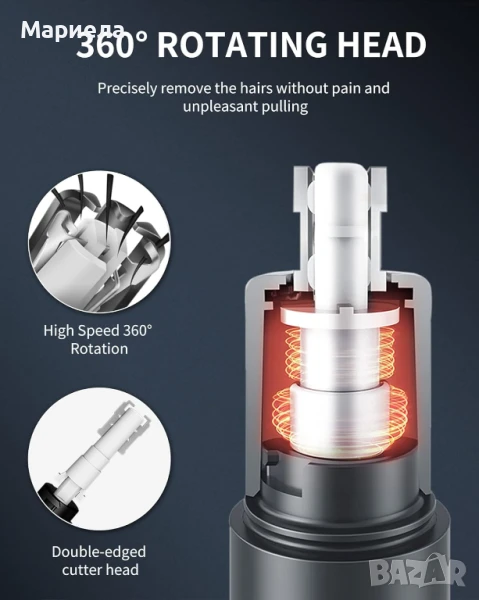 Мариела
360° ROTATING HEAD

Precisely remove the hairs without pain and unpleasant pulling

High Speed 360° Rotation

Double-edged cutter head

BAZAR