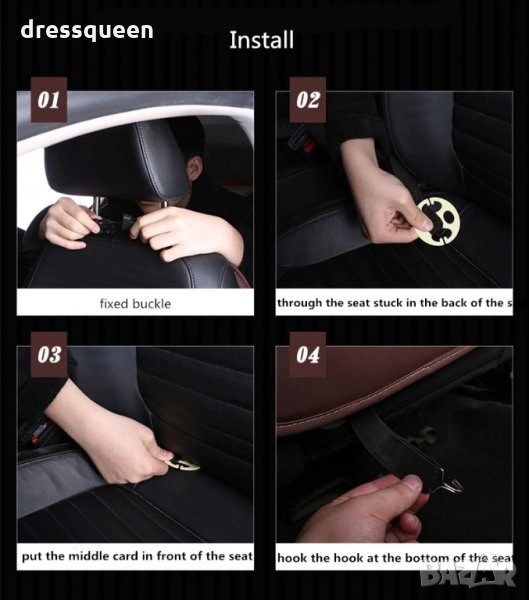 dressqueen

Install

01

fixed buckle

02

through the seat stuck in the back of the s

03

put the middle card in front of the seat

04

hook the hook at the bottom of the seat

BAZAR