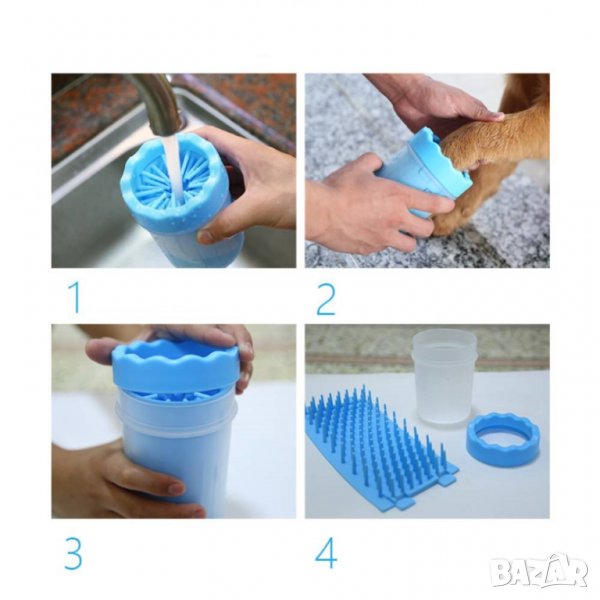 1

2

3

4

BAZAR