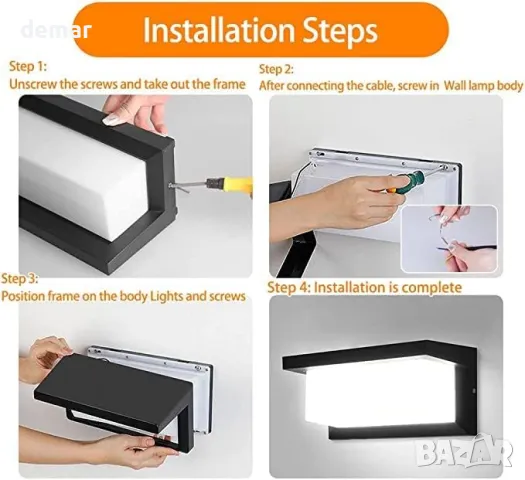 demar

Installation Steps

Step 1:
Unscrew the screws and take out the frame

Step 2:
After connecting the cable, screw in Wall lamp body

Step 3:
Position frame on the body Lights and screws

Step 4: Installation is complete

BAZAR