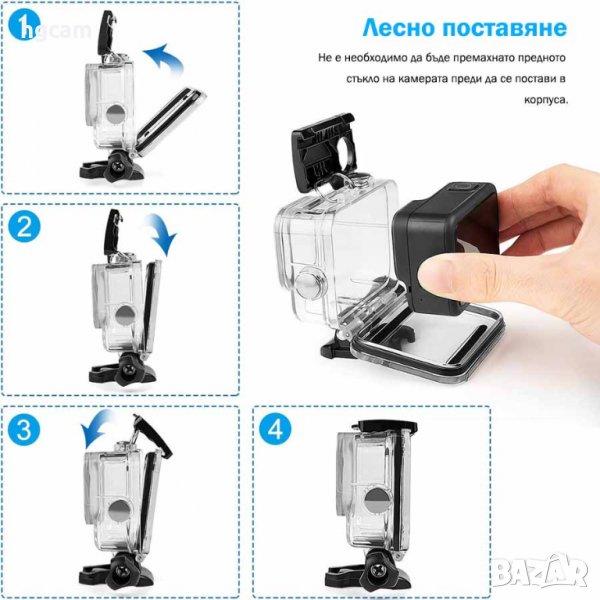 1 hgcam

Лесно поставяне

Не е необходимо да бъде премахнато предното стъкло на камерата преди да се постави в корпуса.

2

3

4

BAZAR