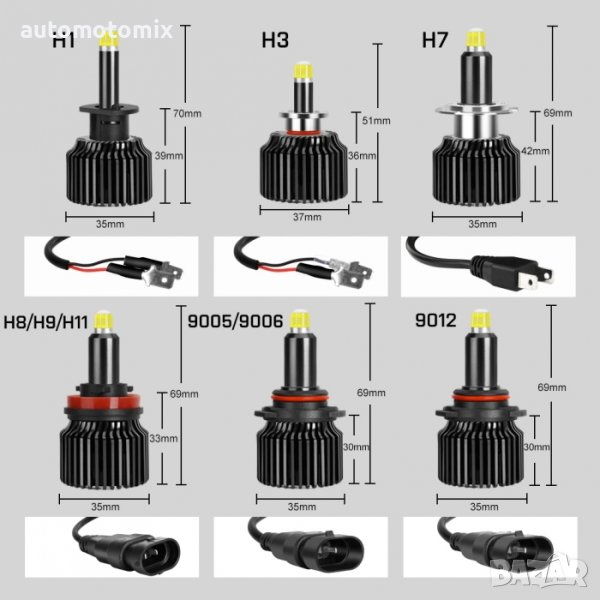 automotomix

H1
70mm
39mm
35mm

H3
51mm
36mm
37mm

H7
69mm
42mm
35mm

H8/H9/H11
69mm
33mm
35mm

9005/9006
69mm
30mm
35mm

9012
69mm
30mm
35mm

BAZAR