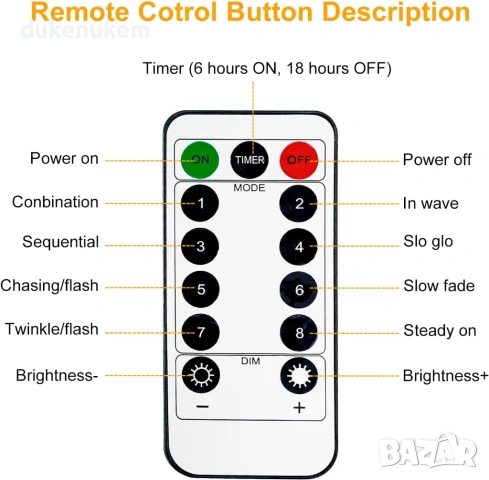 Remote Cotrol Button Description

dukenukem

Timer (6 hours ON, 18 hours OFF)

Power on
ON
TIMER
OFF
Power off

MODE

Conbination
1
2
In wave

Sequential
3
4
Slo glo

Chasing/flash
5
6
Slow fade

Twinkle/flash
7
8
Steady on

DIM

Brightness-
Brightness+

−
+

BAZAR