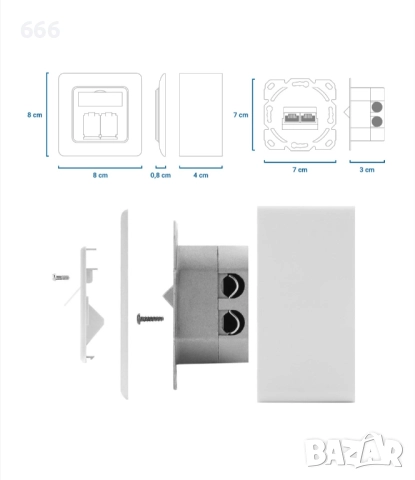 666

8 cm

8 cm

0,8 cm

4 cm

7 cm

7 cm

3 cm

BAZAR