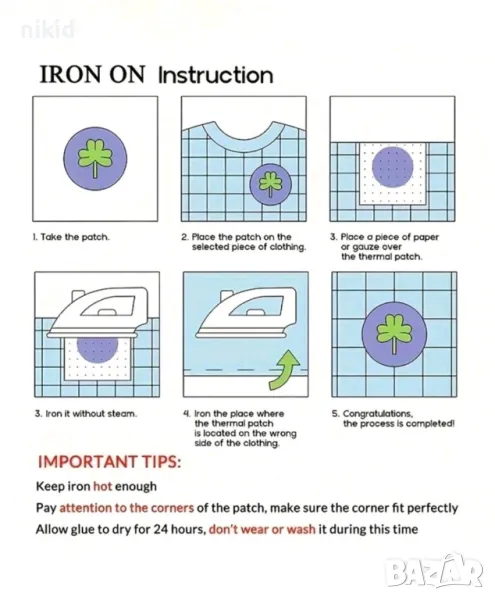 nikid

IRON ON Instruction

1. Take the patch.

2. Place the patch on the selected piece of clothing.

3. Place a piece of paper or gauze over the thermal patch.

3. Iron it without steam.

4. Iron the place where the thermal patch is located on the wrong side of the clothing.

5. Congratulations, the process is completed!

IMPORTANT TIPS:

Keep iron hot enough

Pay attention to the corners of the patch, make sure the corner fit perfectly

Allow glue to dry for 24 hours, don't wear or wash it during this time

BAZAR