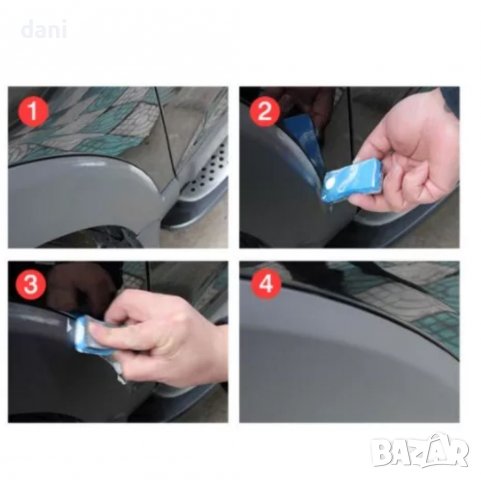 dani

1

2

3

4

BAZAR