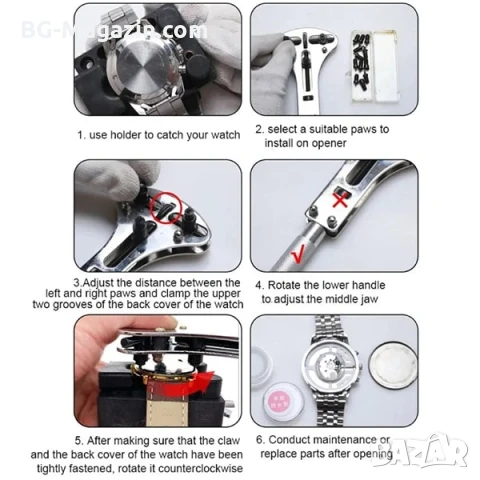 BG-Magazin.com

1. use holder to catch your watch

2. select a suitable paws to install on opener

3.Adjust the distance between the left and right paws and clamp the upper two grooves of the back cover of the watch

4. Rotate the lower handle to adjust the middle jaw

5. After making sure that the claw and the back cover of the watch have been tightly fastened, rotate it counterclockwise

6. Conduct maintenance or replace parts after opening

BAZAR