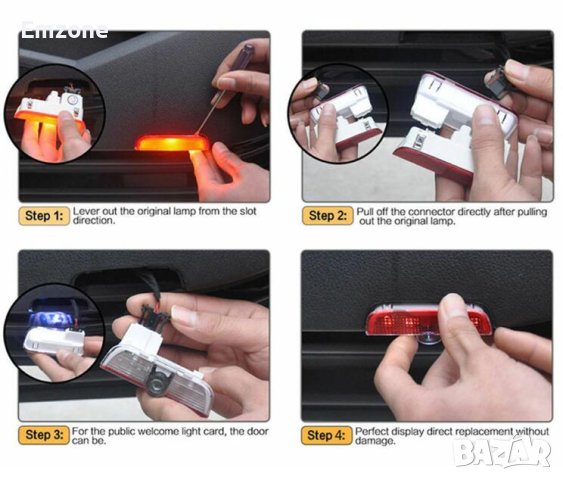 Emzone

Step 1: Lever out the original lamp from the slot direction.

Step 2: Pull off the connector directly after pulling out the original lamp.

Step 3: For the public welcome light card, the door can be.

Step 4: Perfect display direct replacement without damage.

BAZAR