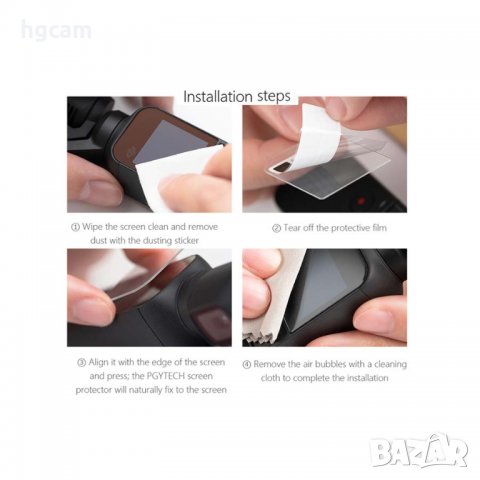 hgcam

Installation steps

① Wipe the screen clean and remove dust with the dusting sticker

② Tear off the protective film

③ Align it with the edge of the screen and press; the PGYTECH screen protector will naturally fix to the screen

④ Remove the air bubbles with a cleaning cloth to complete the installation

BAZAR