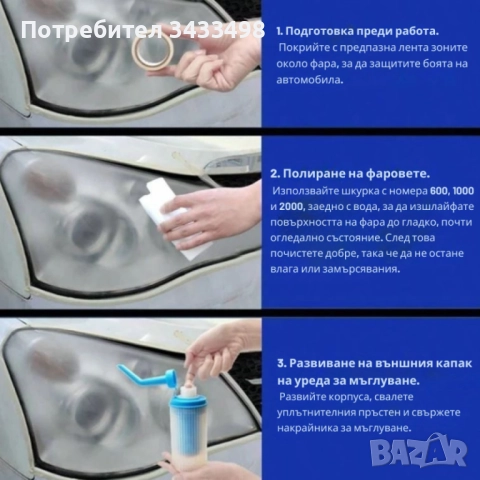 Потребител 3433498

1. Подготовка преди работа.
Покрийте с предпазна лента зоните около фара, за да защитите боята на автомобила.

2. Полиране на фаровете.
Използвайте шкурка с номера 600, 1000 и 2000, заедно с вода, за да изшлайфате повърхността на фара до гладко, почти огледално състояние. След това почистете добре, така че да не остане влага или замърсявания.

3. Развиване на външния капак на уреда за мъглуване.
Развийте корпуса, свалете уплътнителния пръстен и свържете накрайника за мъглуване.

BAZAR