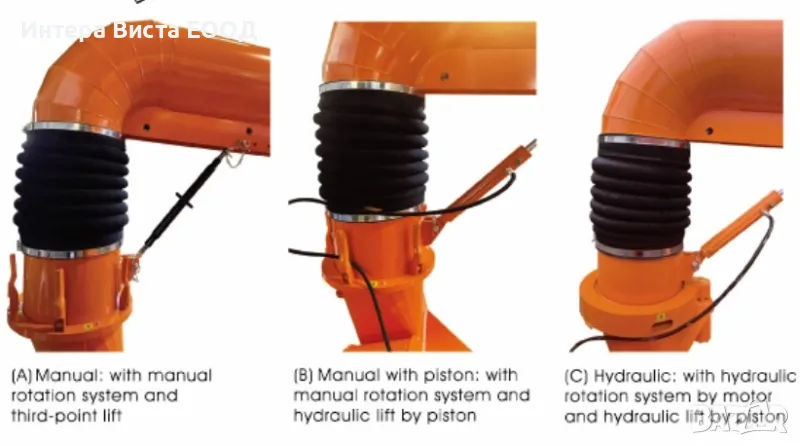 Интера Виста ЕООД

(A) Manual: with manual rotation system and third-point lift

(B) Manual with piston: with manual rotation system and hydraulic lift by piston

(C) Hydraulic: with hydraulic rotation system by motor and hydraulic lift by piston