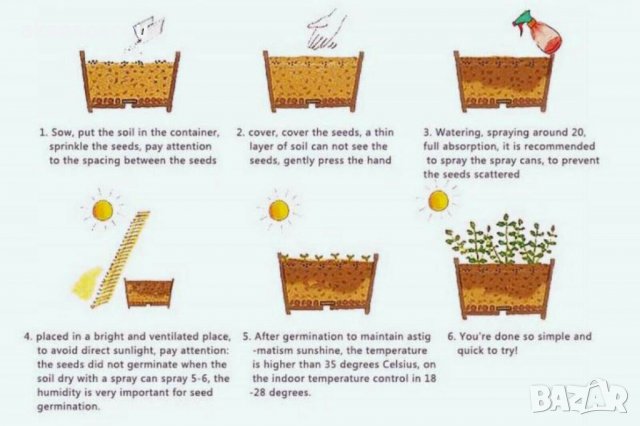 1. Sow, put the soil in the container, sprinkle the seeds, pay attention to the spacing between the seeds

2. cover, cover the seeds, a thin layer of soil can not see the seeds, gently press the hand

3. Watering, spraying around 20, full absorption, it is recommended to spray the spray cans, to prevent the seeds scattered

4. placed in a bright and ventilated place, to avoid direct sunlight, pay attention: the seeds did not germinate when the soil dry with a spray can spray 5-6, the humidity is very important for seed germination.

5. After germination to maintain astig -matism sunshine, the temperature is higher than 35 degrees Celsius, on the indoor temperature control in 18 -28 degrees.

6. You're done so simple and quick to try!

BAZAR