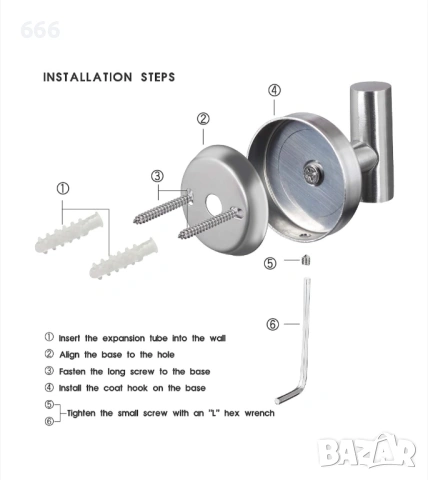 666

INSTALLATION STEPS

④

②

③

①

⑤

⑥

① Insert the expansion tube into the wall
② Align the base to the hole
③ Fasten the long screw to the base
④ Install the coat hook on the base
⑤
⑥ Tighten the small screw with an "L" hex wrench

BAZAR