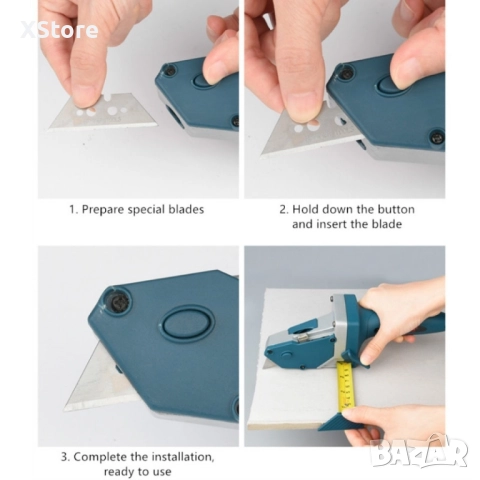 XStore

1. Prepare special blades

2. Hold down the button and insert the blade

3. Complete the installation, ready to use

BAZAR