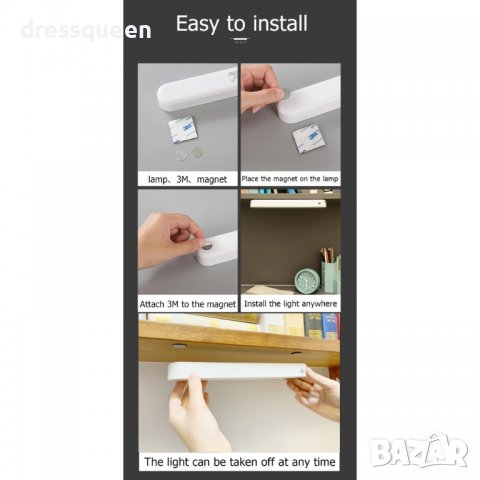 dressqueen

Easy to install

3M

3M

lamp、3M、magnet

Place the magnet on the lamp

Attach 3M to the magnet

Install the light anywhere

The light can be taken off at any time

BAZAR