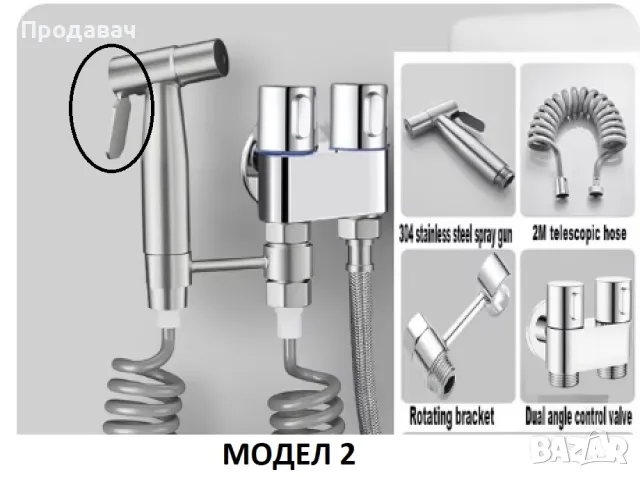 Продавач

304 stainless steel spray gun

2M telescopic hose

Rotating bracket

Dual angle control valve

МОДЕЛ 2

BAZAR