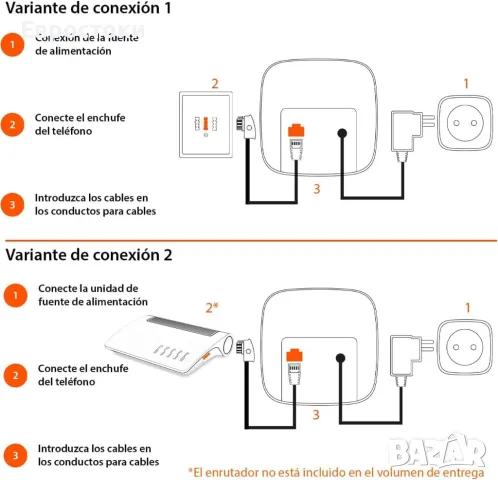 Variante de conexión 1

Евростоки

1 Conexión de la fuente de alimentación

2 Conecte el enchufe del teléfono

3 Introduzca los cables en los conductos para cables

2

1

3

Variante de conexión 2

1 Conecte la unidad de fuente de alimentación

2 Conecte el enchufe del teléfono

3 Introduzca los cables en los conductos para cables

2*

1

3

BAZAR

*El enrutador no está incluido en el volumen de entrega