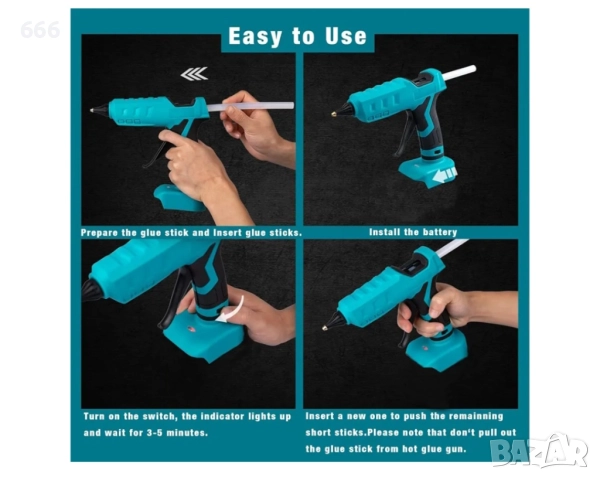 666

Easy to Use

Prepare the glue stick and Insert glue sticks.

Install the battery

Turn on the switch, the indicator lights up and wait for 3-5 minutes.

Insert a new one to push the remainning short sticks.Please note that don't pull out the glue stick from hot glue gun.

BAZAR