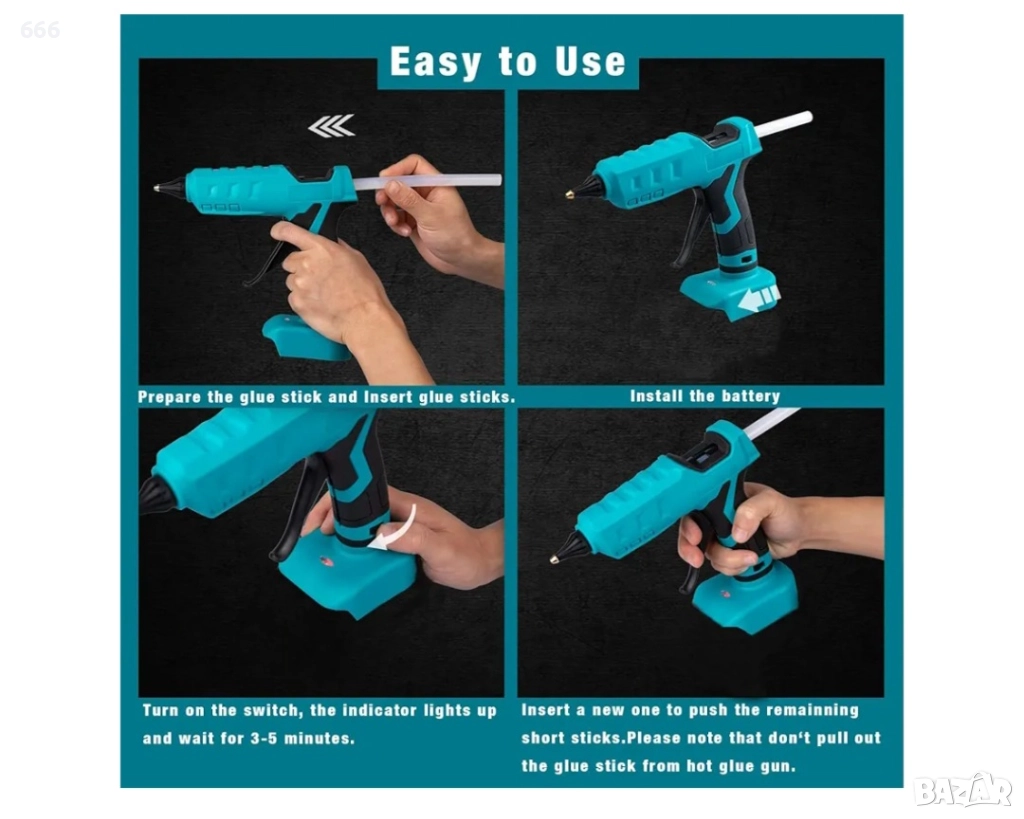 666

Easy to Use

Prepare the glue stick and Insert glue sticks.

Install the battery

Turn on the switch, the indicator lights up and wait for 3-5 minutes.

Insert a new one to push the remainning short sticks.Please note that don't pull out the glue stick from hot glue gun.

BAZAR