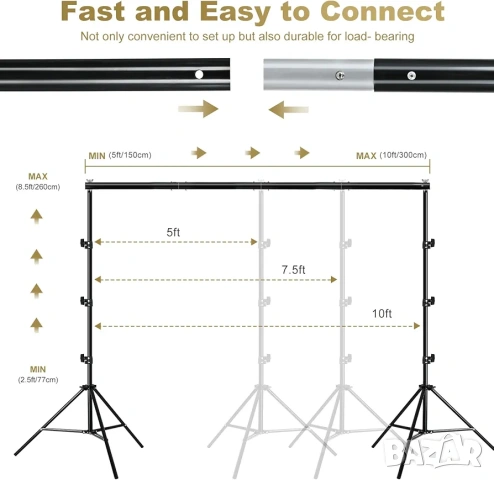 Fast and Easy to Connect

Not only convenient to set up but also durable for load- bearing

MIN (5ft/150cm)

MAX (10ft/300cm)

MAX
(8.5ft/260cm)

5ft

7.5ft

10ft

MIN
(2.5ft/77cm)

BAZAR