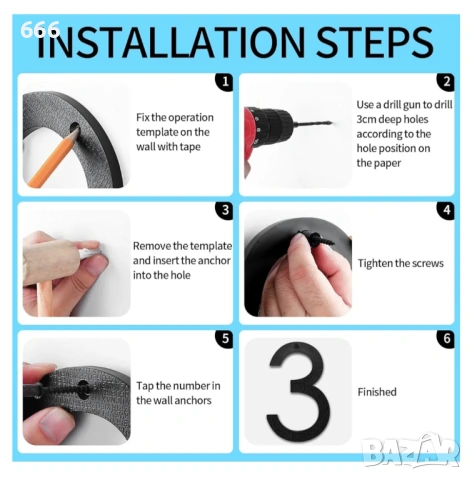 666

INSTALLATION STEPS

1

Fix the operation template on the wall with tape

2

Use a drill gun to drill 3cm deep holes according to the hole position on the paper

3

Remove the template and insert the anchor into the hole

4

Tighten the screws

5

Tap the number in the wall anchors

6

3

Finished

BAZAR