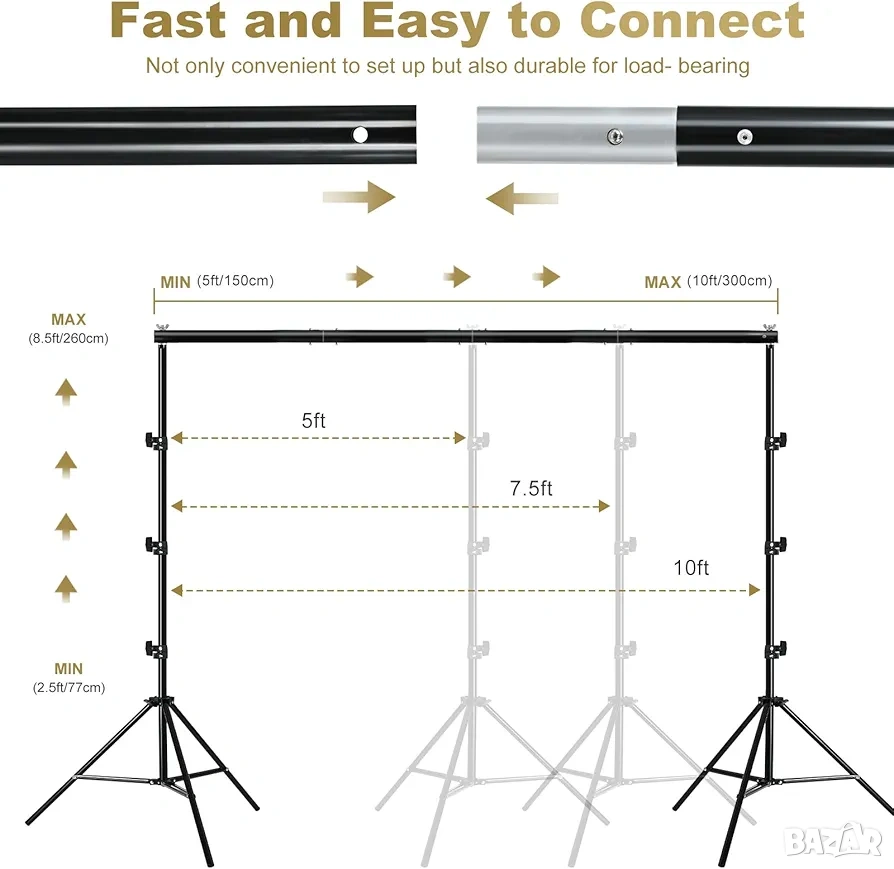 Fast and Easy to Connect

Not only convenient to set up but also durable for load- bearing

MIN (5ft/150cm)

MAX (10ft/300cm)

MAX
(8.5ft/260cm)

5ft

7.5ft

10ft

MIN
(2.5ft/77cm)

BAZAR