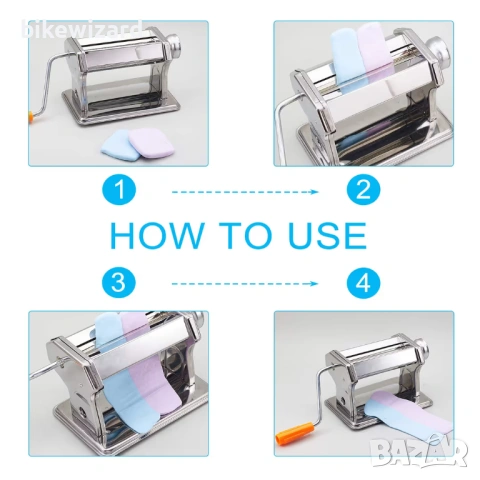 bikewizard

1

2

HOW TO USE

3

4

BAZAR