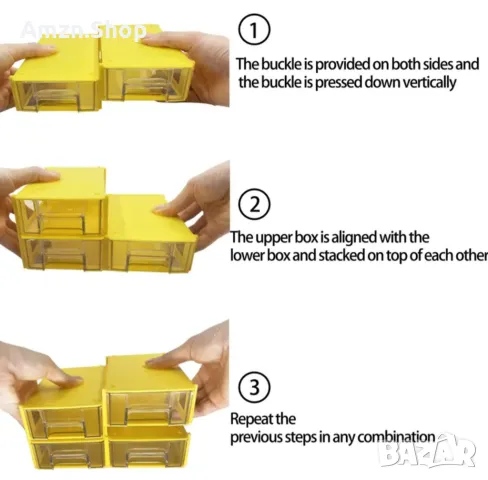 Amzn.Shop

①
The buckle is provided on both sides and the buckle is pressed down vertically

②
The upper box is aligned with the lower box and stacked on top of each other

③
Repeat the previous steps in any combination

BAZAR