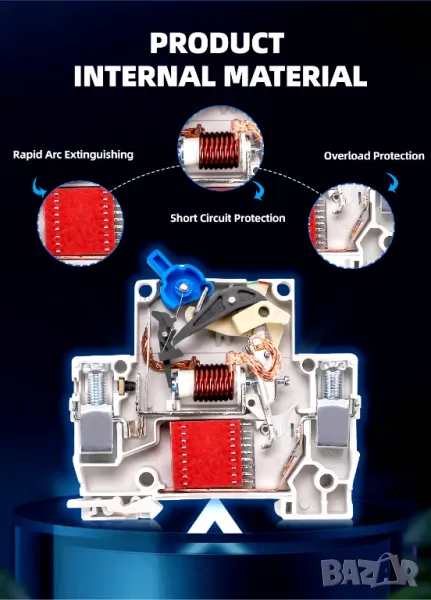 PRODUCT
INTERNAL MATERIAL

Rapid Arc Extinguishing

Overload Protection

Short Circuit Protection

BAZAR