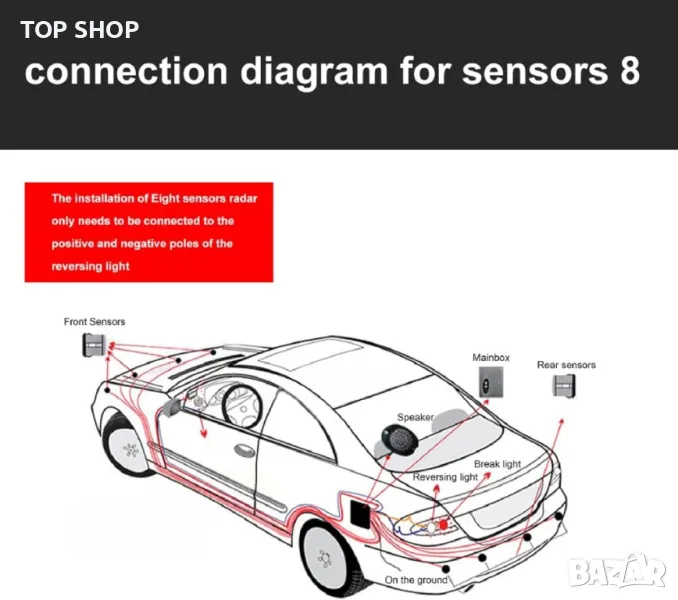 TOP SHOP

connection diagram for sensors 8

The installation of Eight sensors radar only needs to be connected to the positive and negative poles of the reversing light

Front Sensors

Mainbox

Rear sensors

Speaker

Break light

Reversing light

On the ground

BAZAR