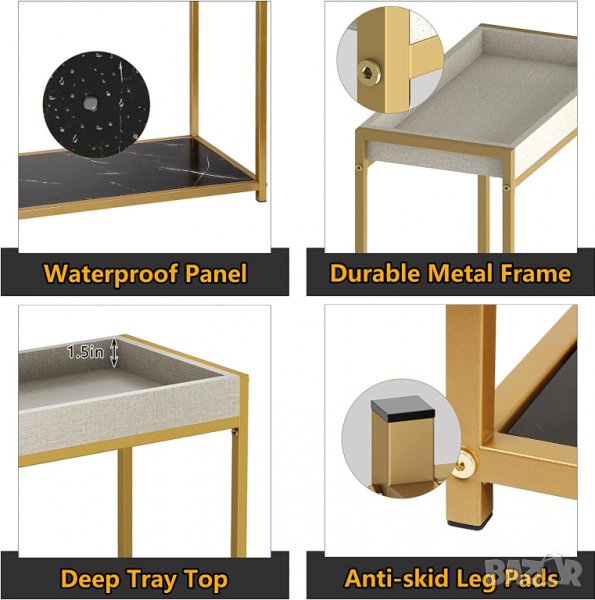 Waterproof Panel

Durable Metal Frame

1.5in

Deep Tray Top

Anti-skid Leg Pads

BAZAR