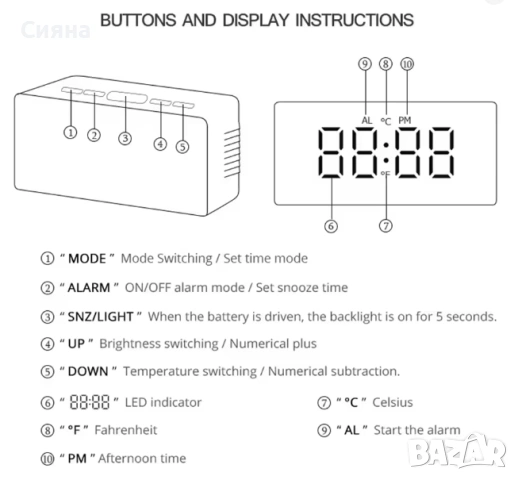 Сияна

BUTTONS AND DISPLAY INSTRUCTIONS

①
②
③
④
⑤

⑨ ⑧ ⑩
AL °C PM
88:88
°F
⑥ ⑦

① " MODE " Mode Switching / Set time mode

② " ALARM " ON/OFF alarm mode / Set snooze time

③ " SNZ/LIGHT " When the battery is driven, the backlight is on for 5 seconds.

④ " UP " Brightness switching / Numerical plus

⑤ " DOWN " Temperature switching / Numerical subtraction.

⑥ " 88:88 " LED indicator

⑦ " °C " Celsius

⑧ " °F " Fahrenheit

⑨ " AL " Start the alarm

⑩ " PM " Afternoon time

BAZAR