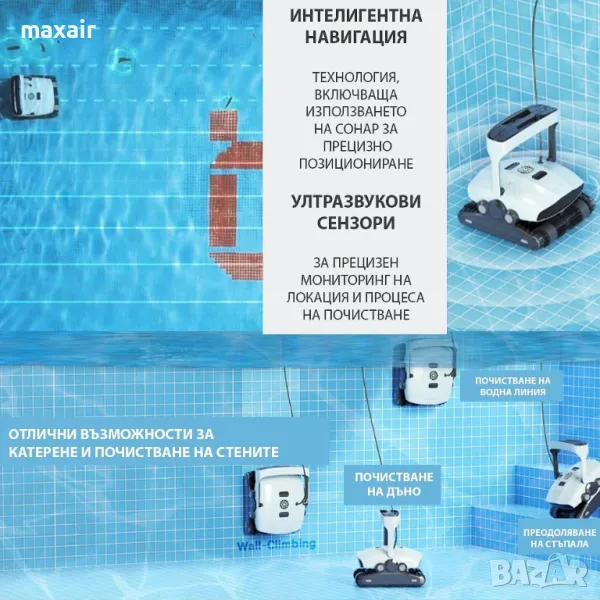 maxair

ИНТЕЛИГЕНТНА НАВИГАЦИЯ

ТЕХНОЛОГИЯ, ВКЛЮЧВАЩА ИЗПОЛЗВАНЕТО НА СОНАР ЗА ПРЕЦИЗНО ПОЗИЦИОНИРАНЕ

УЛТРАЗВУКОВИ СЕНЗОРИ

ЗА ПРЕЦИЗЕН МОНИТОРИНГ НА ЛОКАЦИЯ И ПРОЦЕСА НА ПОЧИСТВАНЕ

ПОЧИСТВАНЕ НА ВОДНА ЛИНИЯ

ОТЛИЧНИ ВЪЗМОЖНОСТИ ЗА КАТЕРЕНЕ И ПОЧИСТВАНЕ НА СТЕНИТЕ

ПОЧИСТВАНЕ НА ДЪНО

Wall-Climbing

ПРЕОДОЛЯВАНЕ НА СТЪПАЛА

BAZAR