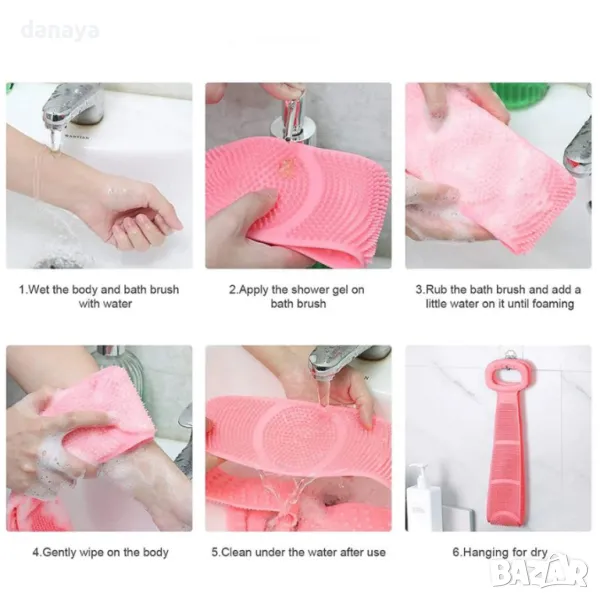 danaya

1.Wet the body and bath brush with water

2.Apply the shower gel on bath brush

3.Rub the bath brush and add a little water on it until foaming

4.Gently wipe on the body

5.Clean under the water after use

6.Hanging for dry

BAZAR