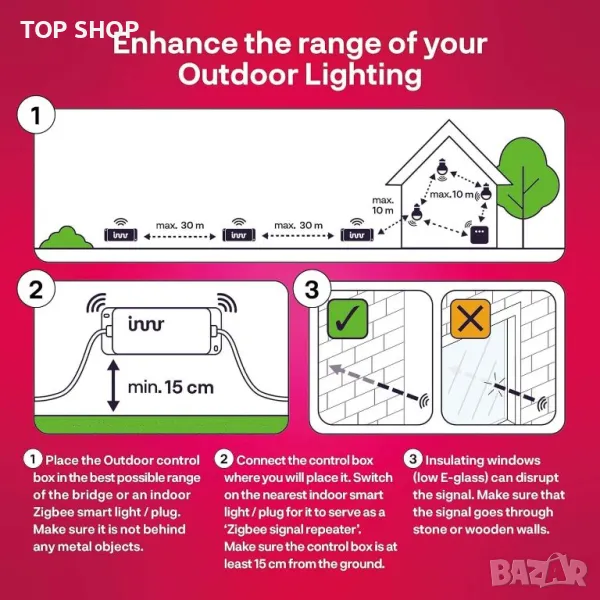 TOP SHOP

Enhance the range of your Outdoor Lighting

1

innr max. 30 m innr max. 30 m innr max. 10 m max. 10 m

2

innr

min. 15 cm

3

✓

✕

1 Place the Outdoor control box in the best possible range of the bridge or an indoor Zigbee smart light / plug. Make sure it is not behind any metal objects.

2 Connect the control box where you will place it. Switch on the nearest indoor smart light / plug for it to serve as a 'Zigbee signal repeater'. Make sure the control box is at least 15 cm from the ground.

3 Insulating windows (low E-glass) can disrupt the signal. Make sure that the signal goes through stone or wooden walls.

BAZAR