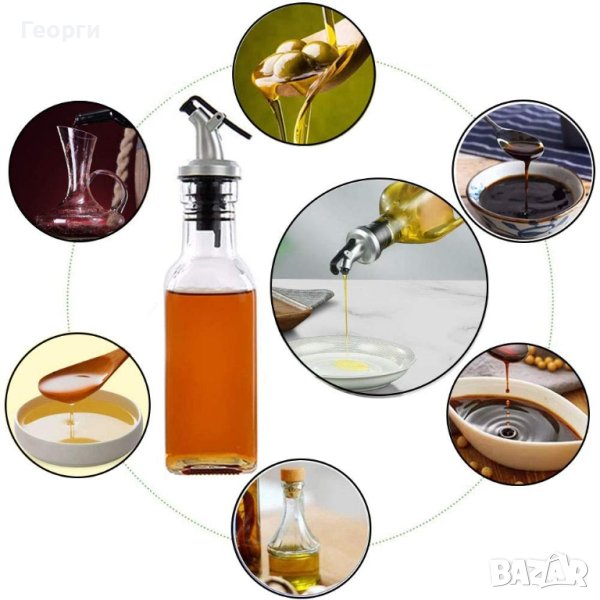 Георги

BAZAR