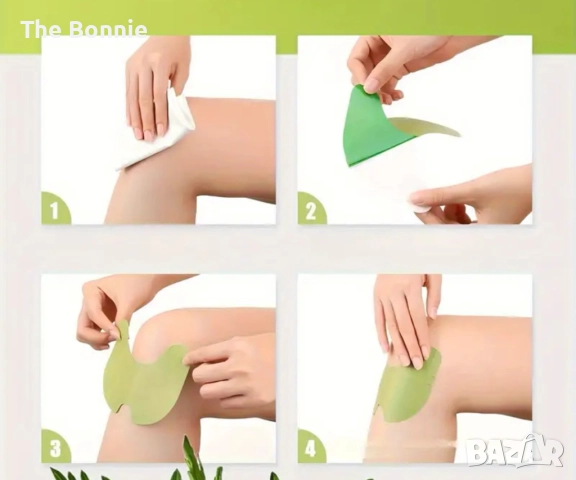 The Bonnie

1

2

3

4

BAZAR