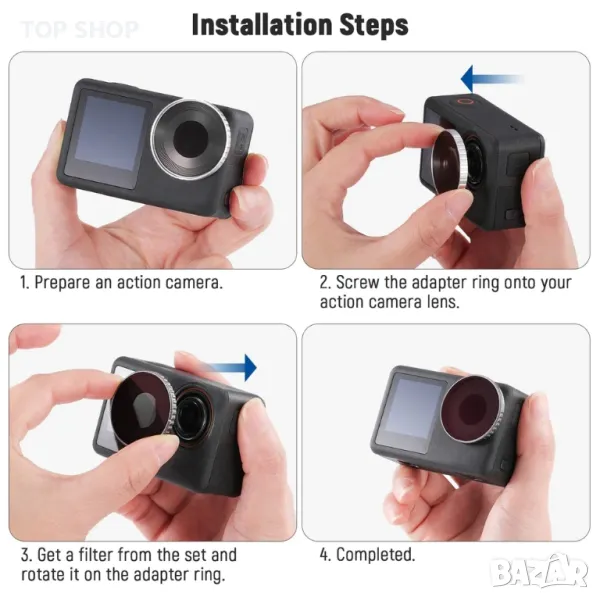 TOP SHOP

Installation Steps

1. Prepare an action camera.

2. Screw the adapter ring onto your action camera lens.

3. Get a filter from the set and rotate it on the adapter ring.

4. Completed.

BAZAR