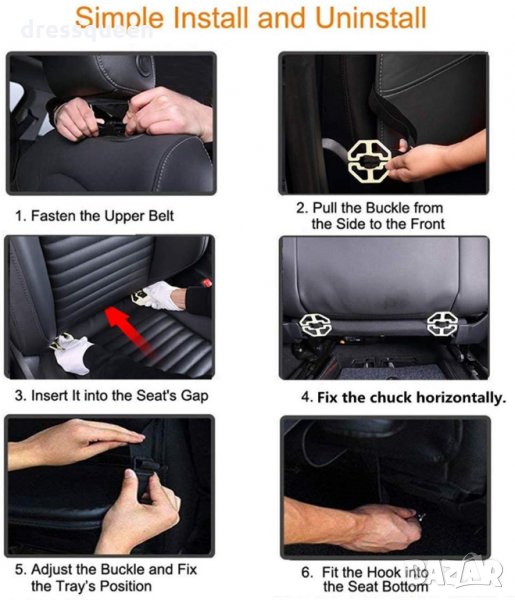 Simple Install and Uninstall

dressqueen

1. Fasten the Upper Belt

2. Pull the Buckle from the Side to the Front

3. Insert It into the Seat's Gap

4. Fix the chuck horizontally.

5. Adjust the Buckle and Fix the Tray's Position

6. Fit the Hook into the Seat Bottom

BAZAR