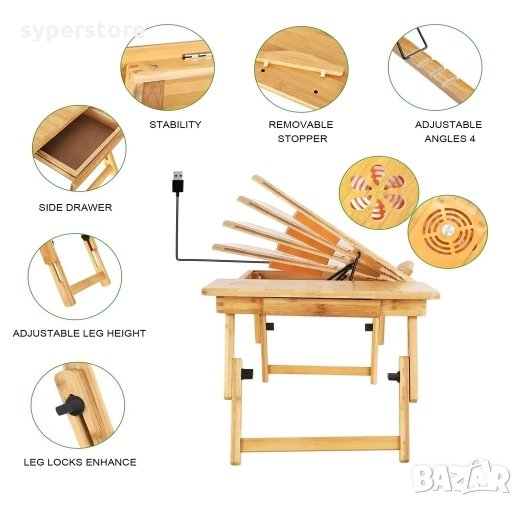 syperstore

STABILITY

REMOVABLE STOPPER

ADJUSTABLE ANGLES 4

SIDE DRAWER

ADJUSTABLE LEG HEIGHT

LEG LOCKS ENHANCE

BAZAR