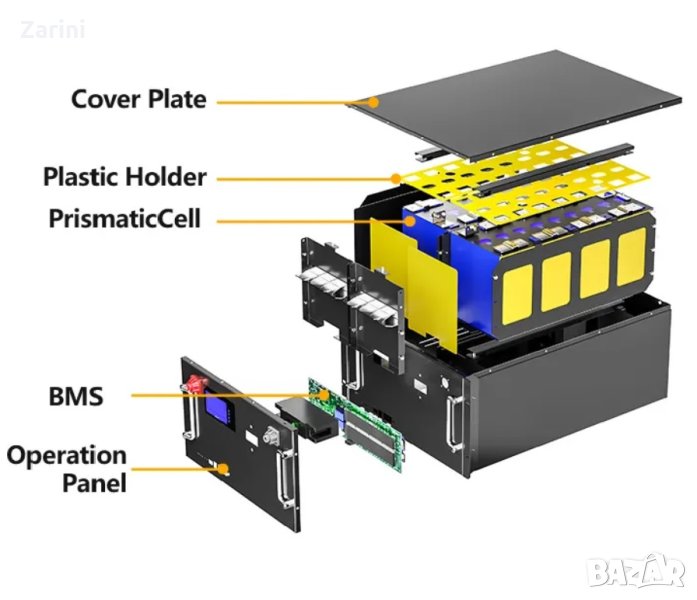 Zarini

Cover Plate

Plastic Holder

PrismaticCell

BMS

Operation Panel

BAZAR