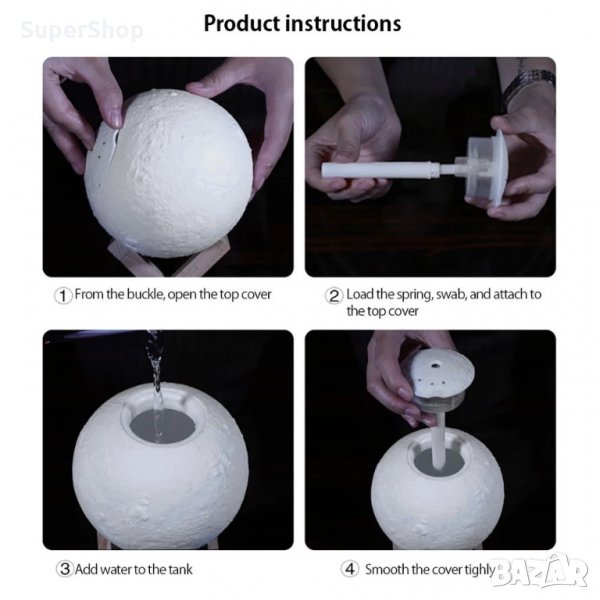 SuperShop

Product instructions

1 From the buckle, open the top cover

2 Load the spring, swab, and attach to the top cover

3 Add water to the tank

4 Smooth the cover tighly

BAZAR