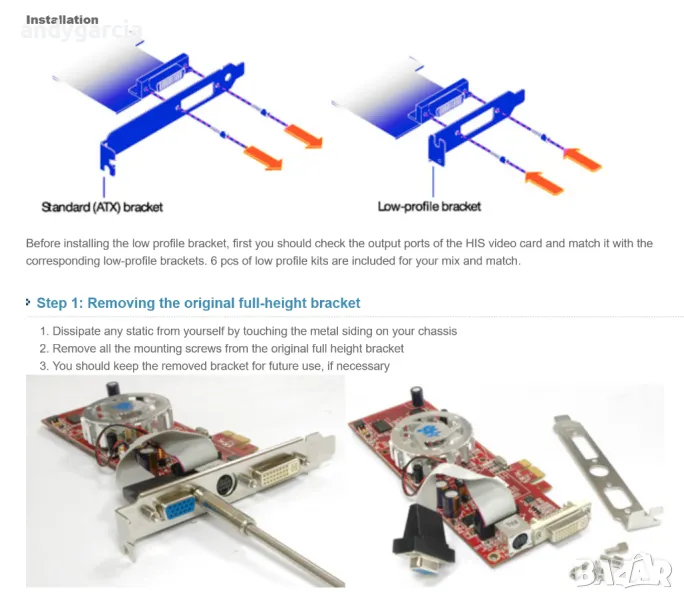 Installation
andygarcia

Standard (ATX) bracket

Low-profile bracket

Before installing the low profile bracket, first you should check the output ports of the HIS video card and match it with the corresponding low-profile brackets. 6 pcs of low profile kits are included for your mix and match.

Step 1: Removing the original full-height bracket

1. Dissipate any static from yourself by touching the metal siding on your chassis
2. Remove all the mounting screws from the original full height bracket
3. You should keep the removed bracket for future use, if necessary

BAZAR