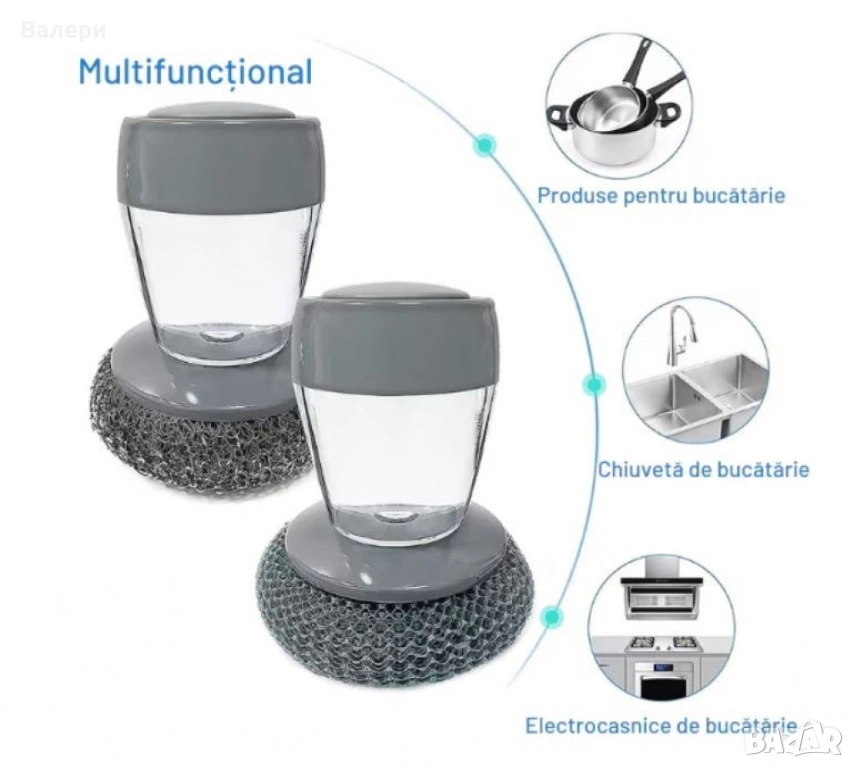 Валери

Multifuncțional

Produse pentru bucătărie

Chiuvetă de bucătărie

Electrocasnice de bucătărie

BAZAR